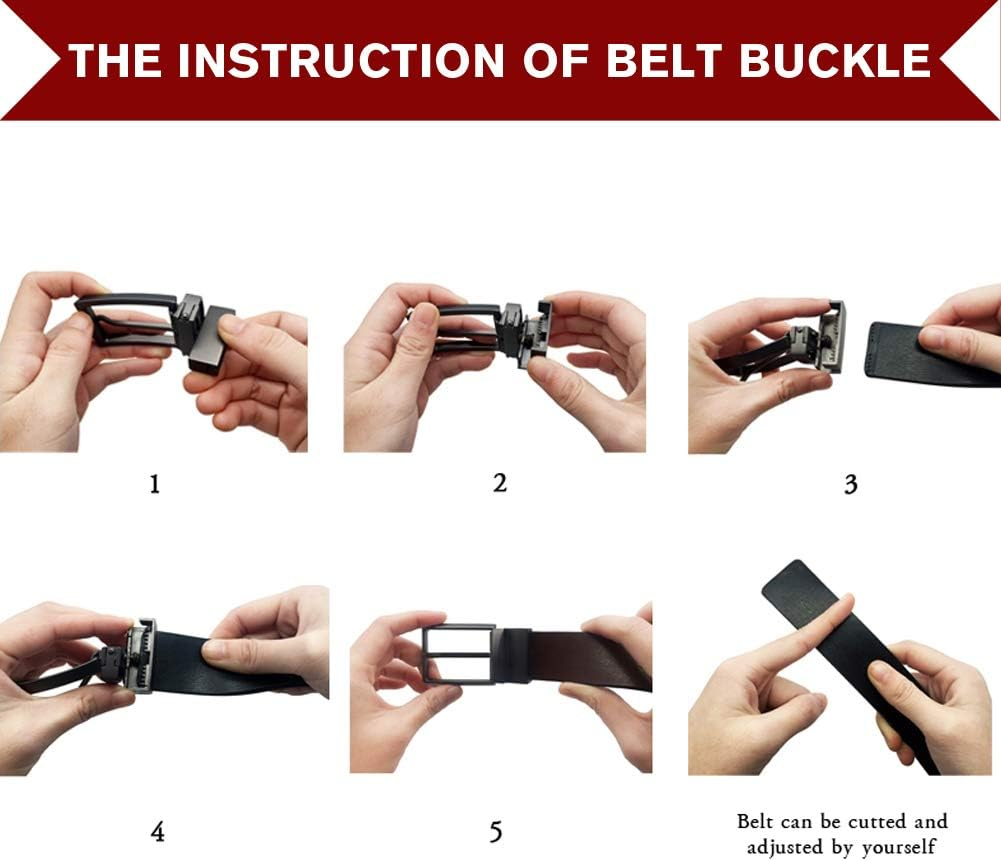 THE INSTRUCTION OF BELT BUCKLE

1

2

3

4

5

Belt can be cutted and adjusted by yourself